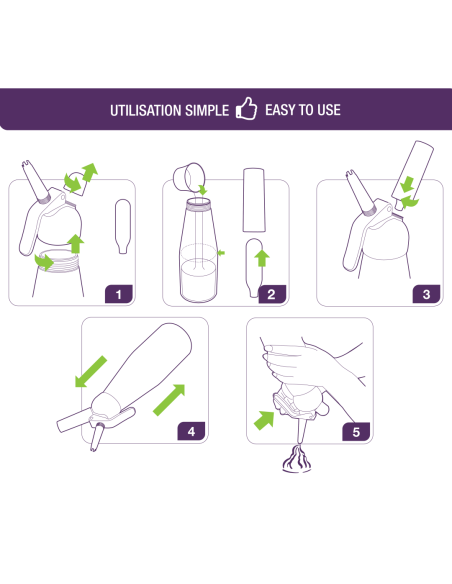 UTILISATION SIMPLE EASY TO USE

1

2

3

4

5