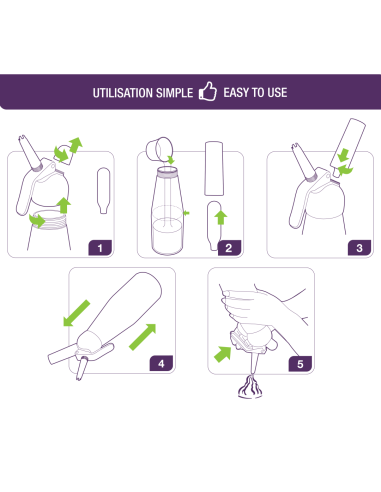 UTILISATION SIMPLE EASY TO USE

1

2

3

4

5